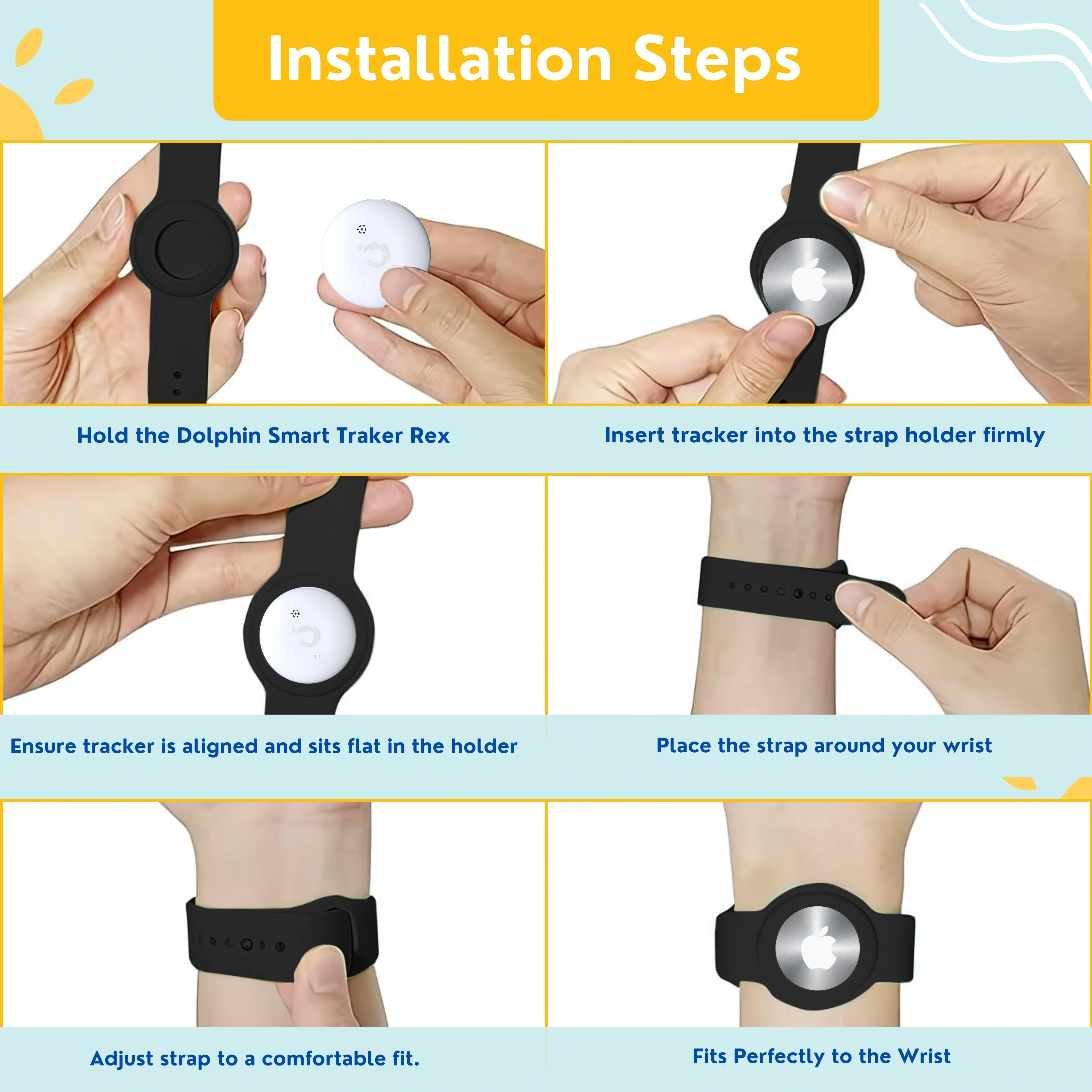 Installation Steps

Hold the Dolphin Smart Traker Rex

Insert tracker into the strap holder firmly

Ensure tracker is aligned and sits flat in the holder

Place the strap around your wrist

Adjust strap to a comfortable fit.

Fits Perfectly to the Wrist